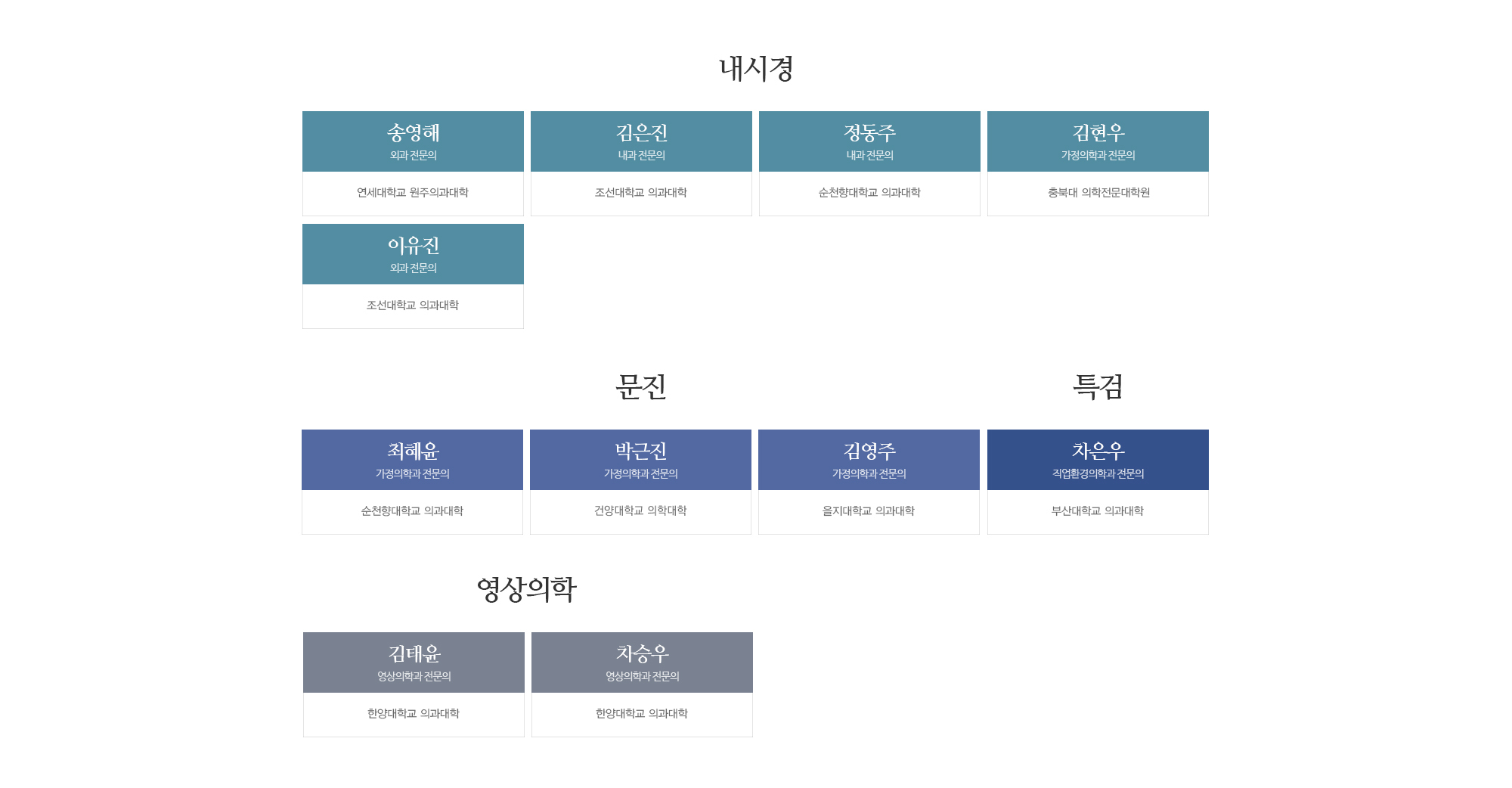 내시경

송영해
외과 전문의

연세대학교 원주의과대학

김은진
내과 전문의

조선대학교 의과대학

정동주
내과 전문의

순천향대학교 의과대학

김현우
가정의학과 전문의

충북대 의학전문대학원

이유진
외과 전문의

조선대학교 의과대학

문진

최혜윤
가정의학과 전문의

순천향대학교 의과대학

박근진
가정의학과 전문의

건양대학교 의학대학

김영주
가정의학과 전문의

을지대학교 의과대학

특검

차은우
직업환경의학과 전문의

부산대학교 의과대학

영상의학

김태윤
영상의학과 전문의

한양대학교 의과대학

차승우
영상의학과 전문의

한양대학교 의과대학